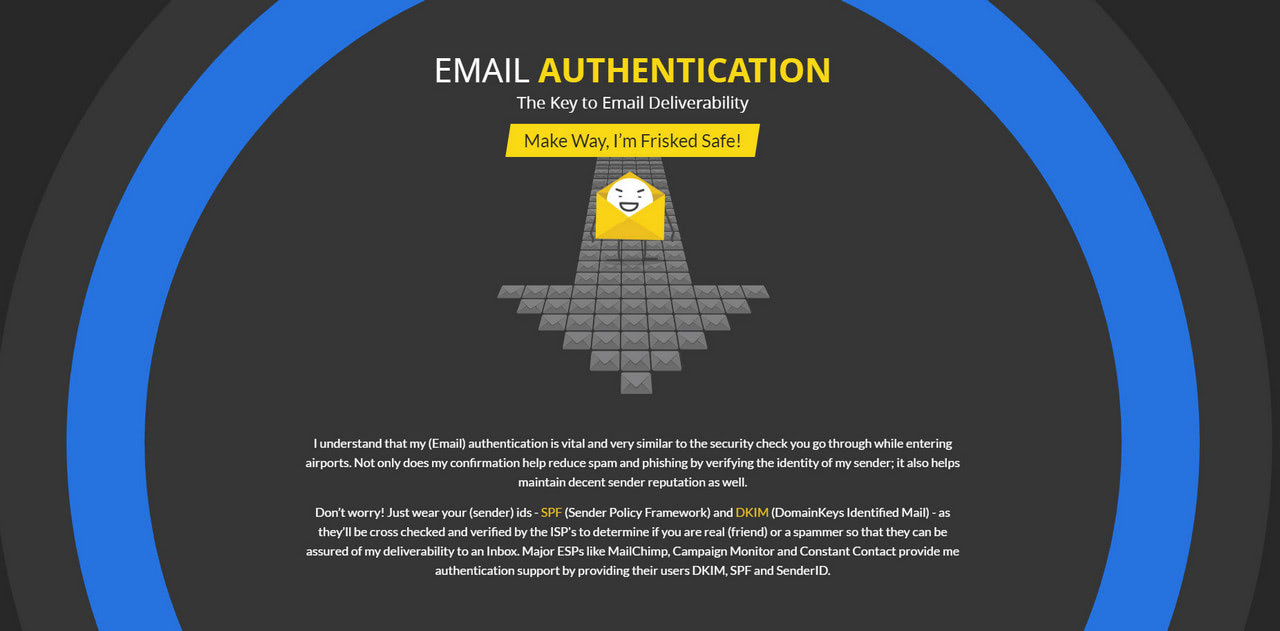 EMAIL AUTHENTICATION

The Key to Email Deliverability

Make Way, I'm Frisked Safe!

I understand that my (Email) authentication is vital and very similar to the security check you go through while entering airports. Not only does my confirmation help reduce spam and phishing by verifying the identity of my sender; it also helps maintain decent sender reputation as well.

Don't worry! Just wear your (sender) ids - SPF (Sender Policy Framework) and DKIM (DomainKeys Identified Mail) - as they'll be cross checked and verified by the ISP's to determine if you are real (friend) or a spammer so that they can be assured of my deliverability to an Inbox. Major ESPs like MailChimp, Campaign Monitor and Constant Contact provide me authentication support by providing their users DKIM, SPF and SenderID.